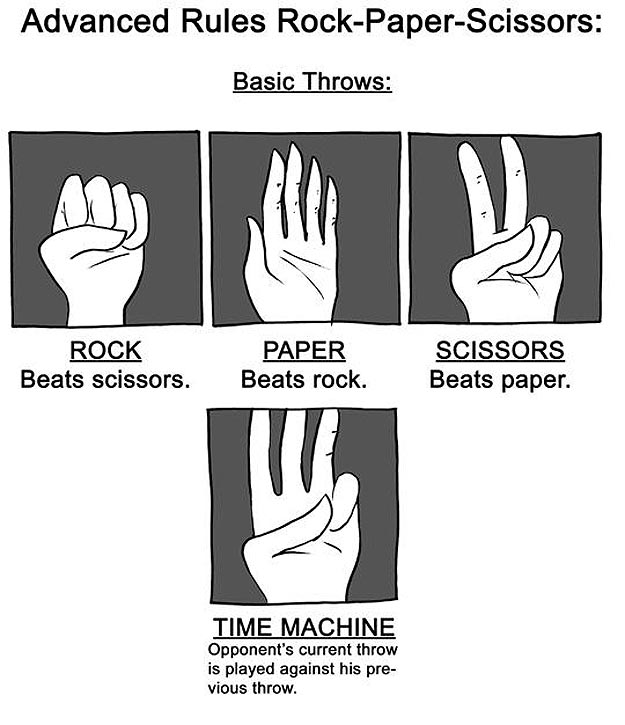 Advanced Rules Rock-Paper-Scissors:

Basic Throws:

ROCK
Beats scissors.

PAPER
Beats rock.

SCISSORS
Beats paper.

TIME MACHINE
Opponent's current throw is played against his previous throw.