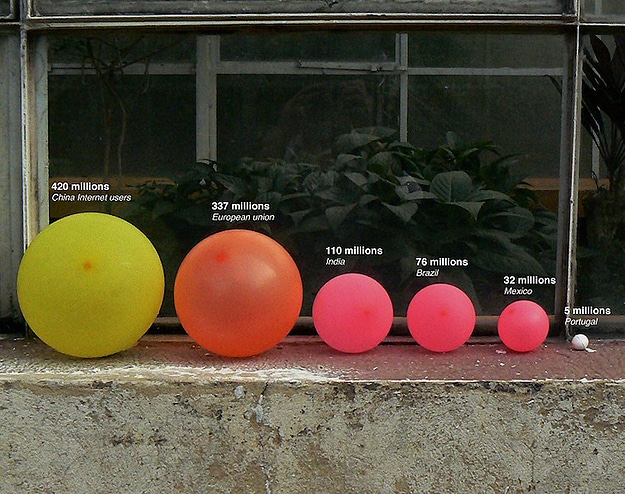 420 millions
China Internet users

337 millions
European union

110 millions
India

76 millions
Brazil

32 millions
Mexico

5 millions
Portugal