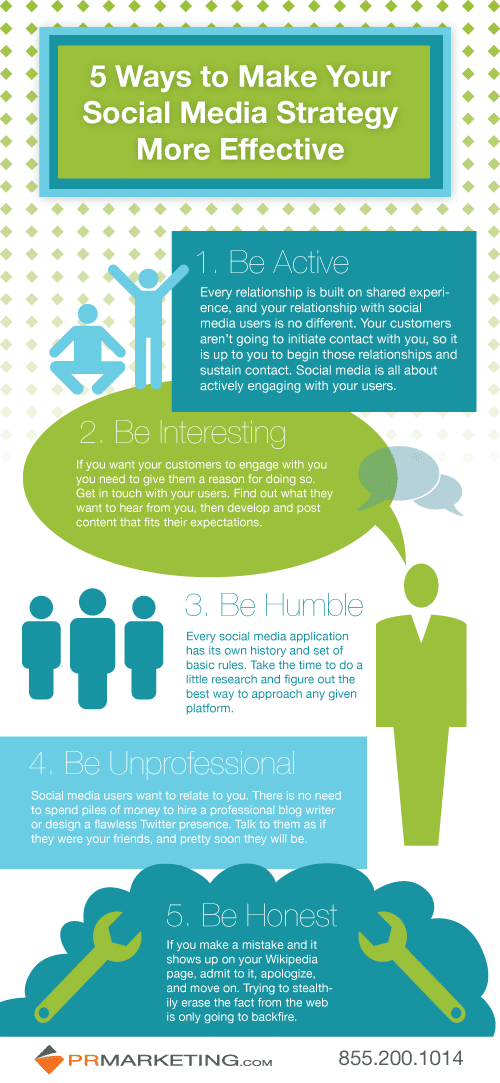 5 Ways to Make Your Social Media Strategy More Effective

1. Be Active

Every relationship is built on shared experience, and your relationship with social media users is no different. Your customers aren't going to initiate contact with you, so it is up to you to begin those relationships and sustain contact. Social media is all about actively engaging with your users.

2. Be Interesting

If you want your customers to engage with you you need to give them a reason for doing so. Get in touch with your users. Find out what they want to hear from you, then develop and post content that fits their expectations.

3. Be Humble

Every social media application has its own history and set of basic rules. Take the time to do a little research and figure out the best way to approach any given platform.

4. Be Unprofessional

Social media users want to relate to you. There is no need to spend piles of money to hire a professional blog writer or design a flawless Twitter presence. Talk to them as if they were your friends, and pretty soon they will be.

5. Be Honest

If you make a mistake and it shows up on your Wikipedia page, admit to it, apologize, and move on. Trying to stealthily erase the fact from the web is only going to backfire.

PRMARKETING.com

855.200.1014