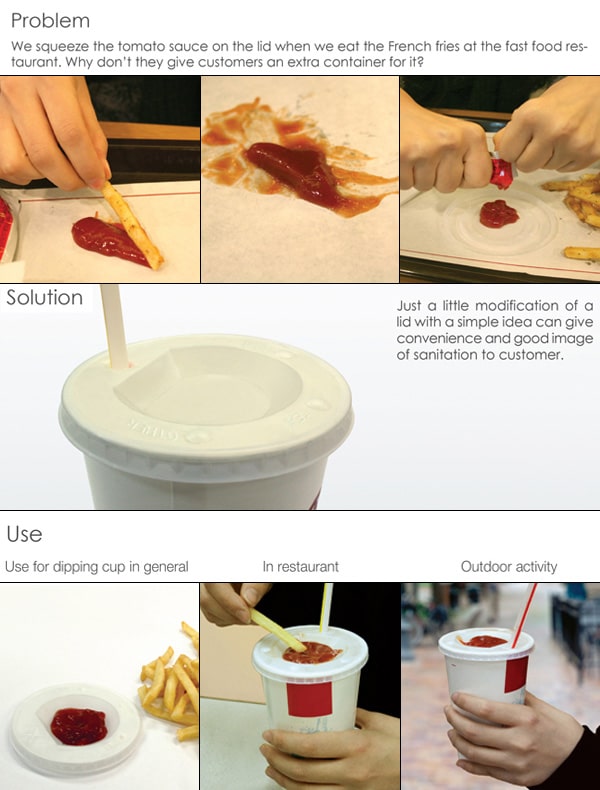 Problem

We squeeze the tomato sauce on the lid when we eat the French fries at the fast food restaurant. Why don't they give customers an extra container for it?

Solution

Just a little modification of a lid with a simple idea can give convenience and good image of sanitation to customer.

Use

Use for dipping cup in general

In restaurant

Outdoor activity