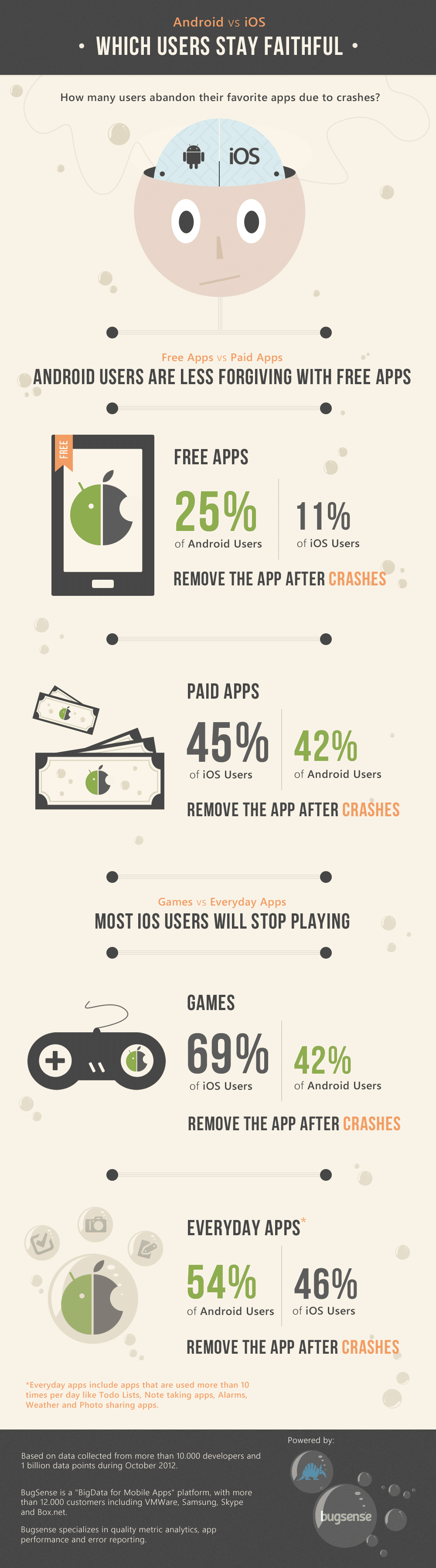 Android vs iOS

• WHICH USERS STAY FAITHFUL •

How many users abandon their favorite apps due to crashes?

iOS

Free Apps vs Paid Apps

ANDROID USERS ARE LESS FORGIVING WITH FREE APPS

FREE

FREE APPS

25%
of Android Users

11%
of iOS Users

REMOVE THE APP AFTER CRASHES

PAID APPS

45%
of iOS Users

42%
of Android Users

REMOVE THE APP AFTER CRASHES

Games vs Everyday Apps

MOST IOS USERS WILL STOP PLAYING

GAMES

69%
of iOS Users

42%
of Android Users

REMOVE THE APP AFTER CRASHES

EVERYDAY APPS*

54%
of Android Users

46%
of iOS Users

REMOVE THE APP AFTER CRASHES

*Everyday apps include apps that are used more than 10 times per day like Todo Lists, Note taking apps, Alarms, Weather and Photo sharing apps.

Based on data collected from more than 10.000 developers and 1 billion data points during October 2012.

BugSense is a "BigData for Mobile Apps" platform, with more than 12.000 customers including VMWare, Samsung, Skype and Box.net.

Bugsense specializes in quality metric analytics, app performance and error reporting.

Powered by:

bugsense