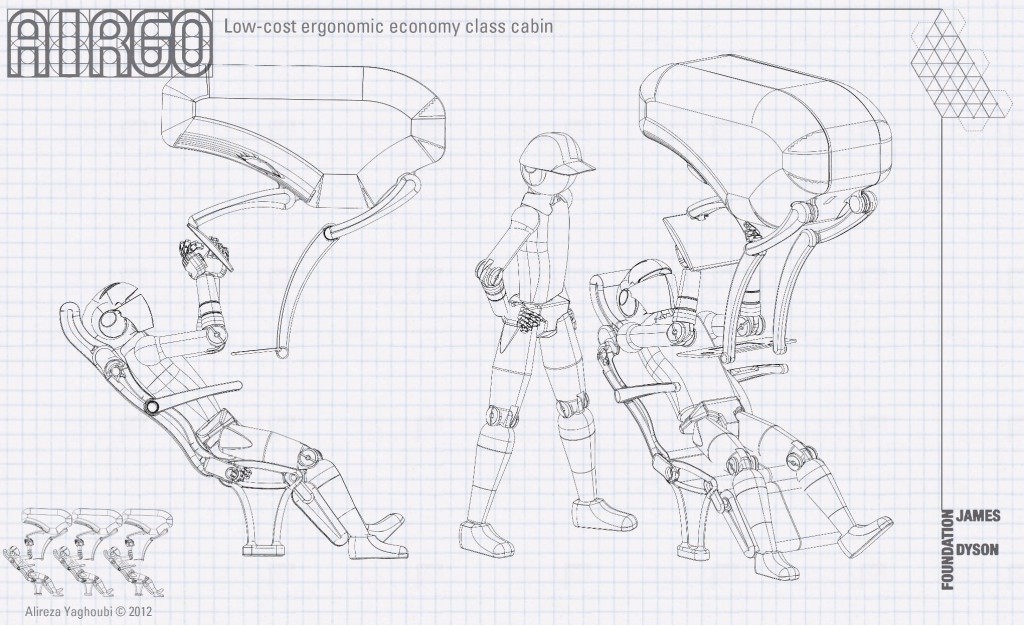 AIRGO

Low-cost ergonomic economy class cabin

JAMES
DYSON
FOUNDATION

Alireza Yaghoubi © 2012