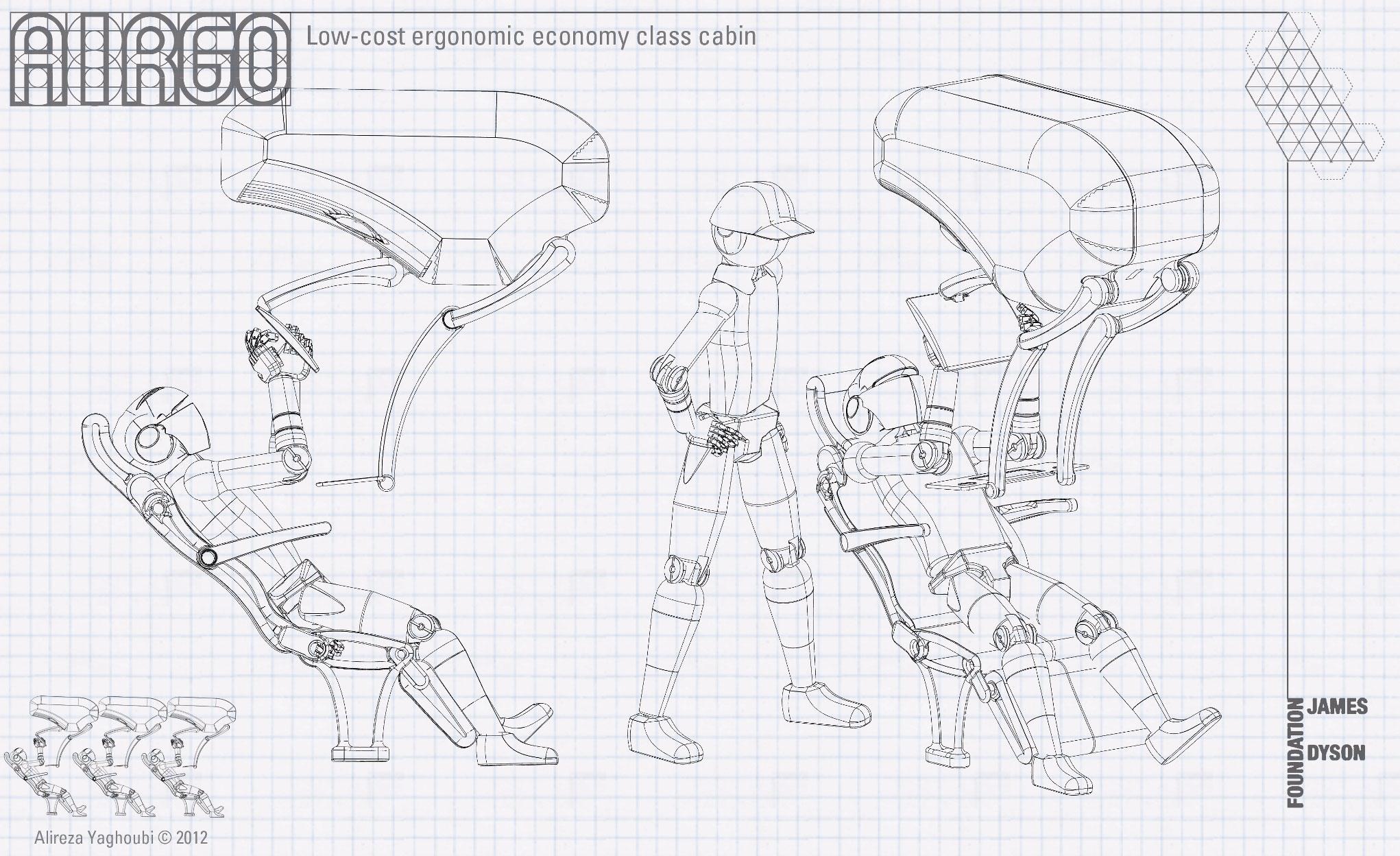 AIRGO

Low-cost ergonomic economy class cabin

JAMES
DYSON
FOUNDATION

Alireza Yaghoubi © 2012