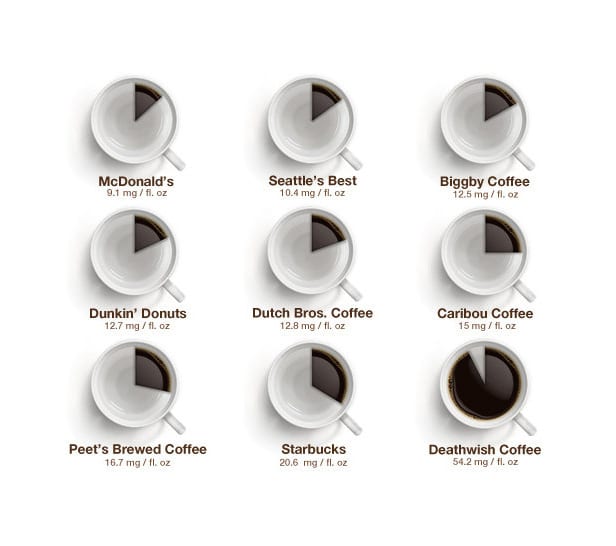 McDonald's
9.1 mg / fl. oz

Seattle's Best
10.4 mg / fl. oz

Biggby Coffee
12.5 mg / fl. oz

Dunkin' Donuts
12.7 mg / fl. oz

Dutch Bros. Coffee
12.8 mg / fl. oz

Caribou Coffee
15 mg / fl. oz

Peet's Brewed Coffee
16.7 mg / fl. oz

Starbucks
20.6 mg / fl. oz

Deathwish Coffee
54.2 mg / fl. oz