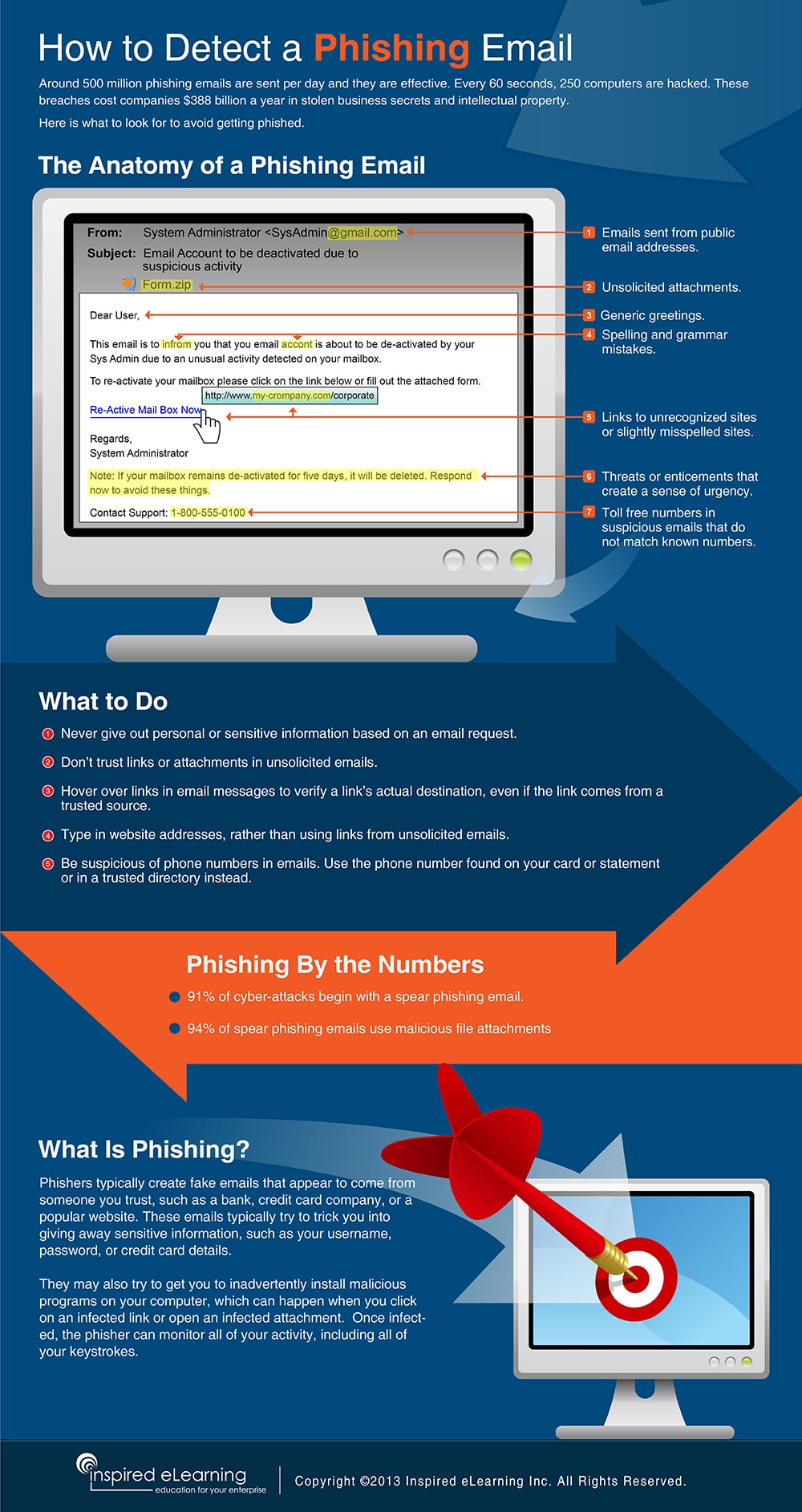 How to Detect a Phishing Email

Around 500 million phishing emails are sent per day and they are effective. Every 60 seconds, 250 computers are hacked. These breaches cost companies $388 billion a year in stolen business secrets and intellectual property.

Here is what to look for to avoid getting phished.

The Anatomy of a Phishing Email

From: System Administrator <SysAdmin@gmail.com>
Subject: Email Account to be deactivated due to suspicious activity
Form.zip

Dear User,

This email is to infrom you that you email accont is about to be de-activated by your Sys Admin due to an unusual activity detected on your mailbox.

To re-activate your mailbox please click on the link below or fill out the attached form.

http://www.my-crompany.com/corporate

Re-Active Mail Box Now

Regards,
System Administrator

Note: If your mailbox remains de-activated for five days, it will be deleted. Respond now to avoid these things.

Contact Support: 1-800-555-0100

1 Emails sent from public email addresses.
2 Unsolicited attachments.
3 Generic greetings.
4 Spelling and grammar mistakes.
5 Links to unrecognized sites or slightly misspelled sites.
6 Threats or enticements that create a sense of urgency.
7 Toll free numbers in suspicious emails that do not match known numbers.

What to Do

1 Never give out personal or sensitive information based on an email request.
2 Don't trust links or attachments in unsolicited emails.
3 Hover over links in email messages to verify a link's actual destination, even if the link comes from a trusted source.
4 Type in website addresses, rather than using links from unsolicited emails.
5 Be suspicious of phone numbers in emails. Use the phone number found on your card or statement or in a trusted directory instead.

Phishing By the Numbers

91% of cyber-attacks begin with a spear phishing email.
94% of spear phishing emails use malicious file attachments

What Is Phishing?

Phishers typically create fake emails that appear to come from someone you trust, such as a bank, credit card company, or a popular website. These emails typically try to trick you into giving away sensitive information, such as your username, password, or credit card details.

They may also try to get you to inadvertently install malicious programs on your computer, which can happen when you click on an infected link or open an infected attachment. Once infected, the phisher can monitor all of your activity, including all of your keystrokes.

inspired eLearning
education for your enterprise

Copyright ©2013 Inspired eLearning Inc. All Rights Reserved.