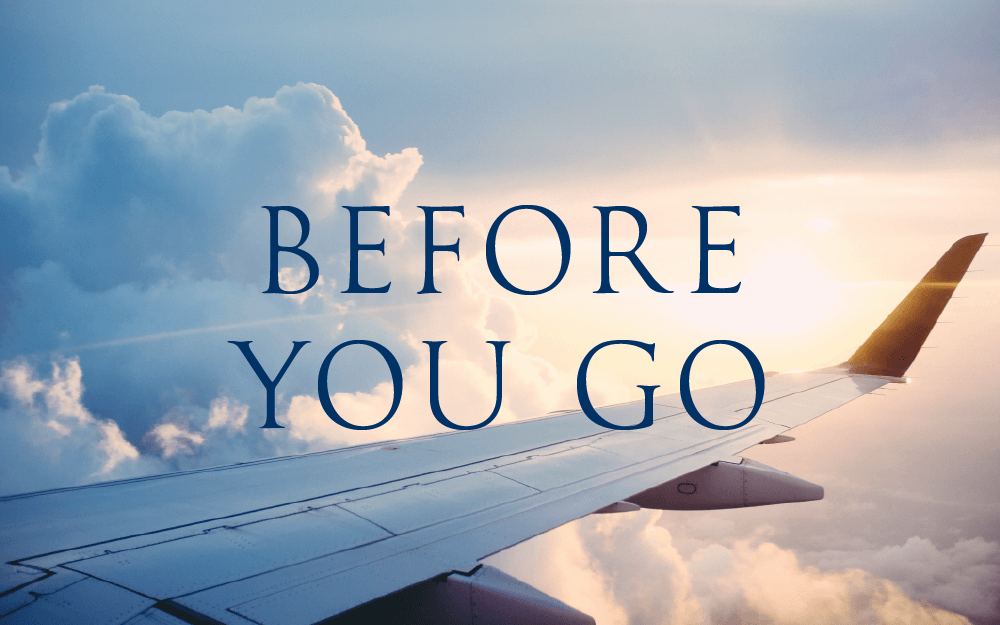 BEFORE
YOU GO