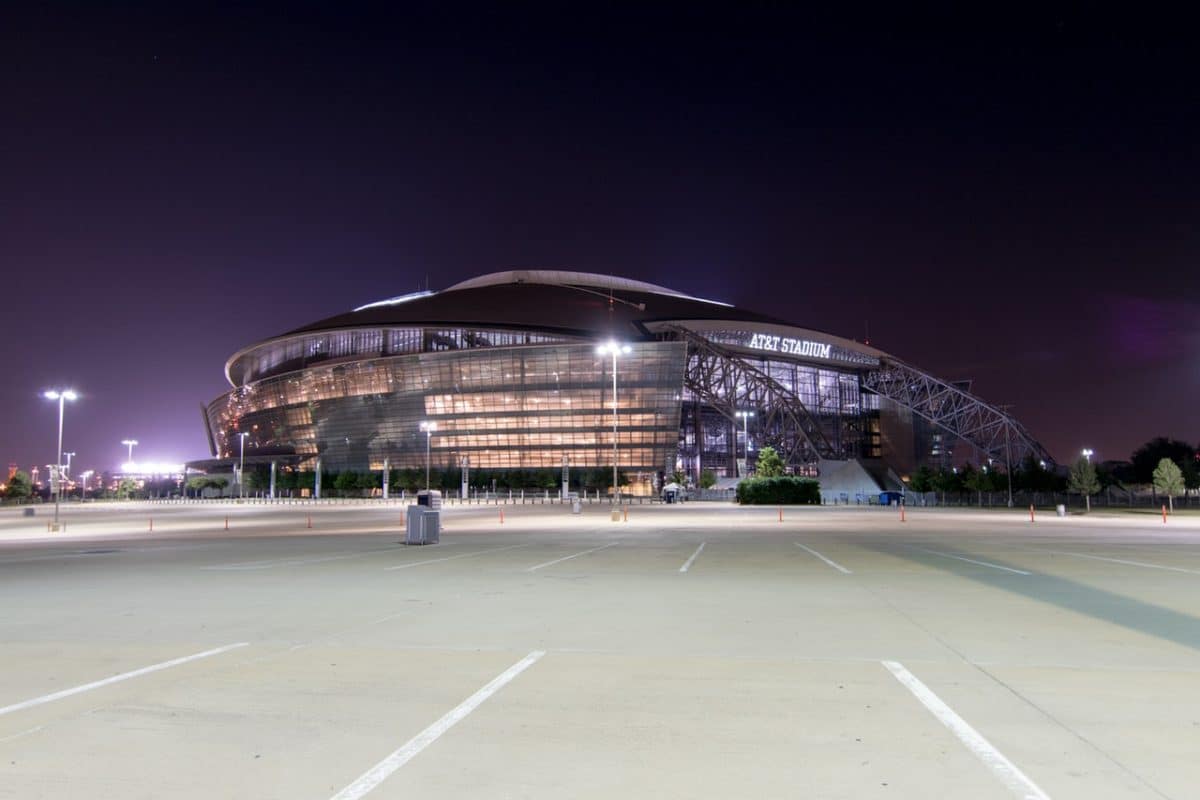 AT&T STADIUM