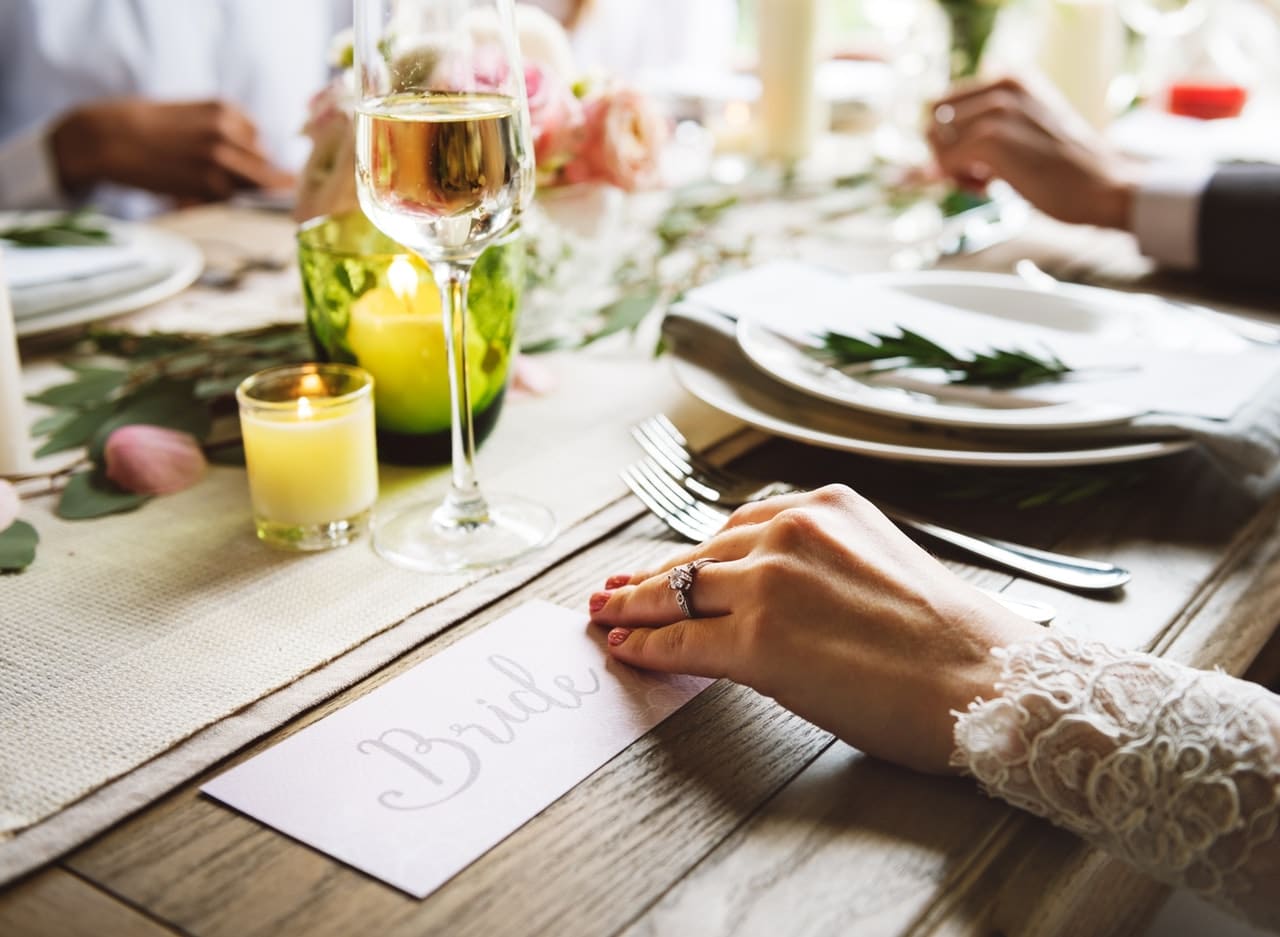 Bride