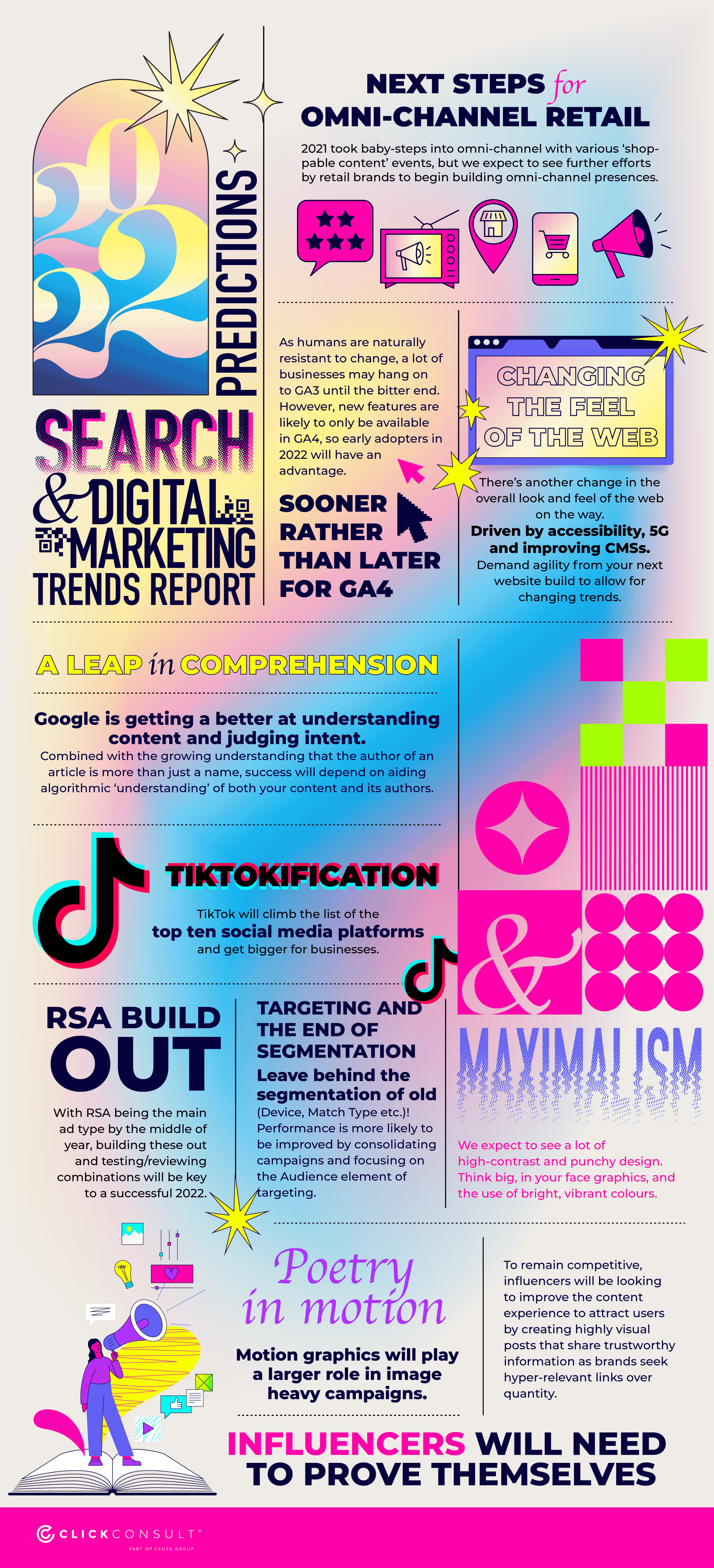 2022

PREDICTIONS

SEARCH & DIGITAL MARKETING TRENDS REPORT

NEXT STEPS for OMNI-CHANNEL RETAIL

2021 took baby-steps into omni-channel with various 'shoppable content' events, but we expect to see further efforts by retail brands to begin building omni-channel presences.

As humans are naturally resistant to change, a lot of businesses may hang on to GA3 until the bitter end. However, new features are likely to only be available in GA4, so early adopters in 2022 will have an advantage.

SOONER RATHER THAN LATER FOR GA4

CHANGING THE FEEL OF THE WEB

There's another change in the overall look and feel of the web on the way.
Driven by accessibility, 5G and improving CMSs.
Demand agility from your next website build to allow for changing trends.

A LEAP in COMPREHENSION

Google is getting a better at understanding content and judging intent.
Combined with the growing understanding that the author of an article is more than just a name, success will depend on aiding algorithmic 'understanding' of both your content and its authors.

TIKTOKIFICATION

TikTok will climb the list of the top ten social media platforms and get bigger for businesses.

RSA BUILD OUT

With RSA being the main ad type by the middle of year, building these out and testing/reviewing combinations will be key to a successful 2022.

TARGETING AND THE END OF SEGMENTATION

Leave behind the segmentation of old (Device, Match Type etc.)! Performance is more likely to be improved by consolidating campaigns and focusing on the Audience element of targeting.

& MAXIMALISM

We expect to see a lot of high-contrast and punchy design. Think big, in your face graphics, and the use of bright, vibrant colours.

Poetry in motion

Motion graphics will play a larger role in image heavy campaigns.

To remain competitive, influencers will be looking to improve the content experience to attract users by creating highly visual posts that share trustworthy information as brands seek hyper-relevant links over quantity.

INFLUENCERS WILL NEED TO PROVE THEMSELVES

CLICKCONSULT
PART OF CEUTA GROUP