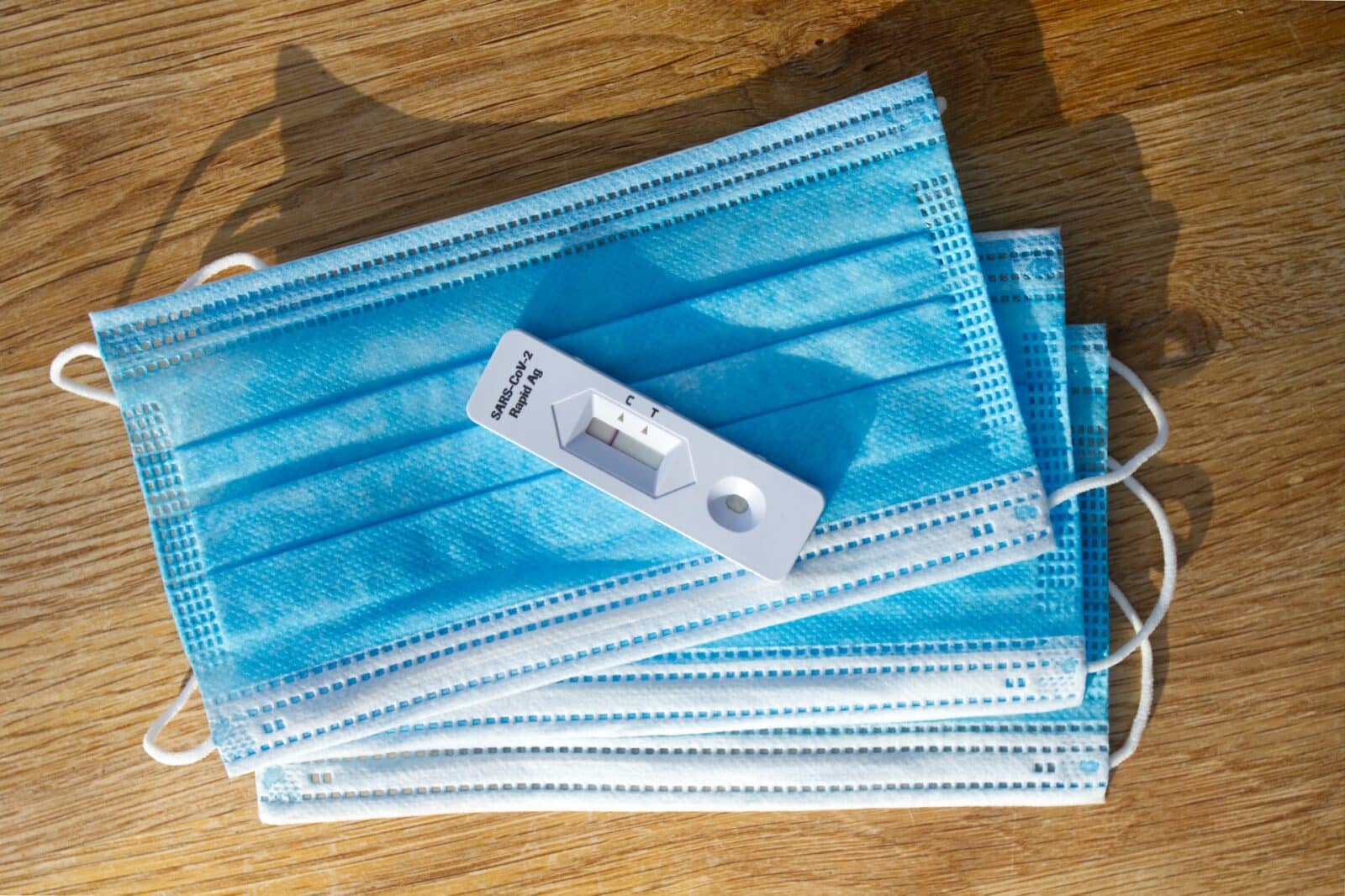 SARS-CoV-2
Rapid Ag

C T