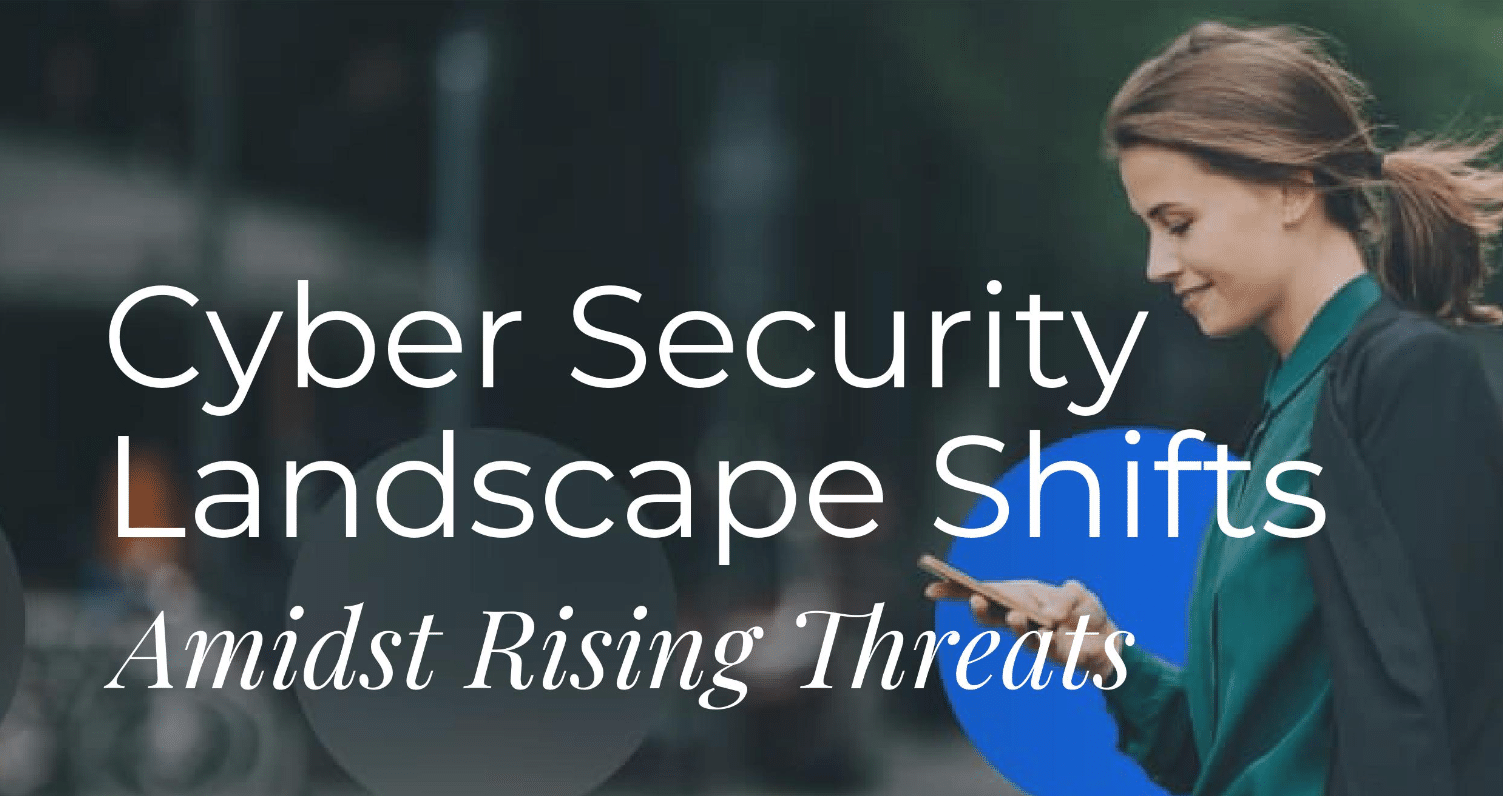 Cyber Security Landscape Shifts
Amidst Rising Threats