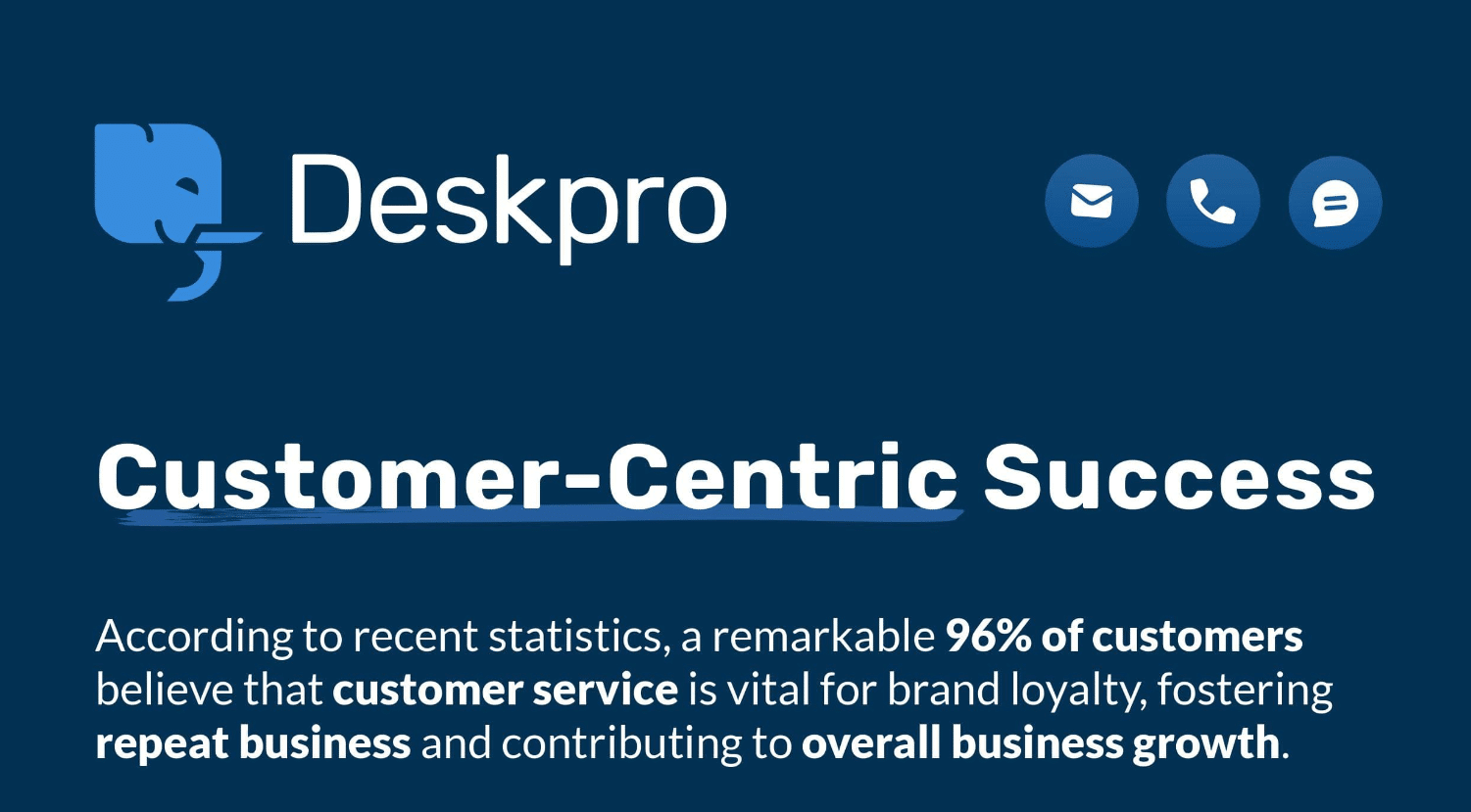 Deskpro

Customer-Centric Success

According to recent statistics, a remarkable 96% of customers believe that customer service is vital for brand loyalty, fostering repeat business and contributing to overall business growth.