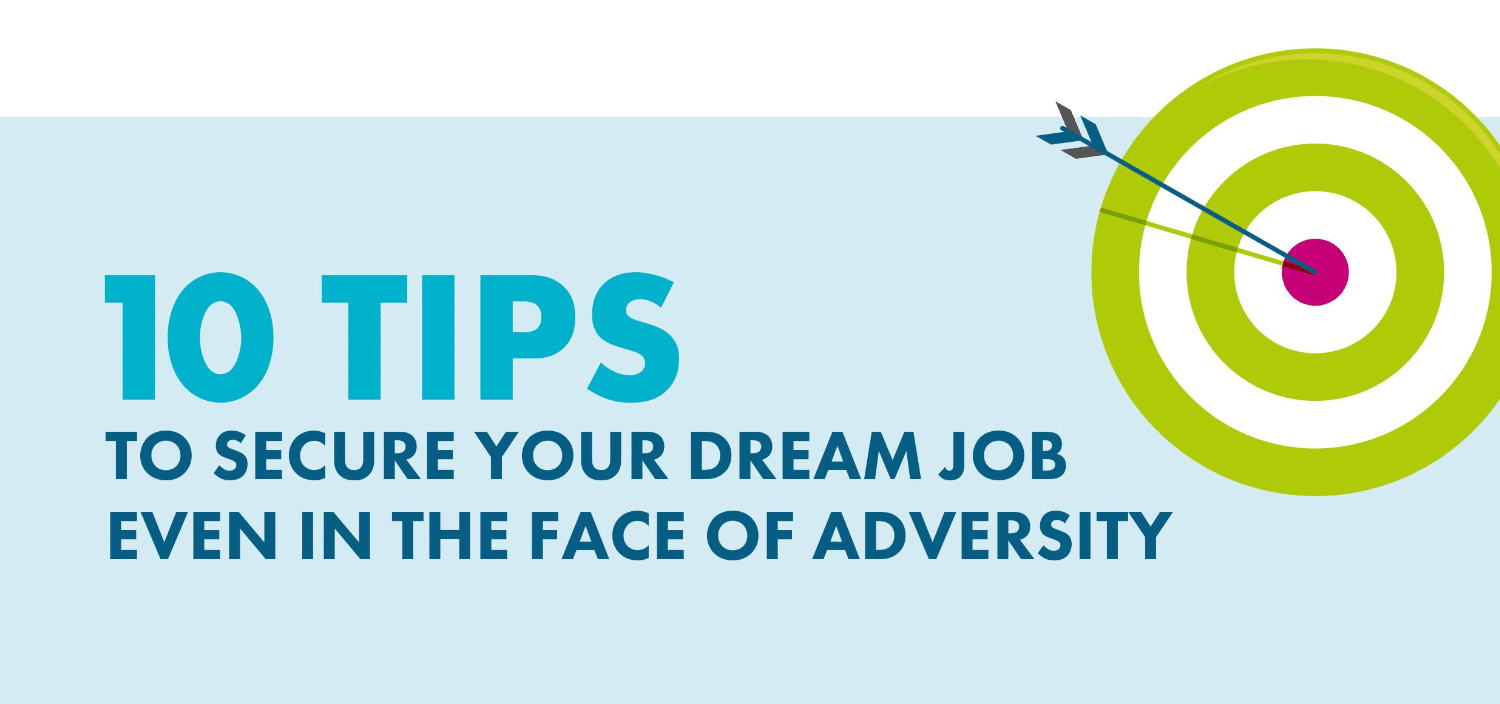 10 TIPS
TO SECURE YOUR DREAM JOB EVEN IN THE FACE OF ADVERSITY