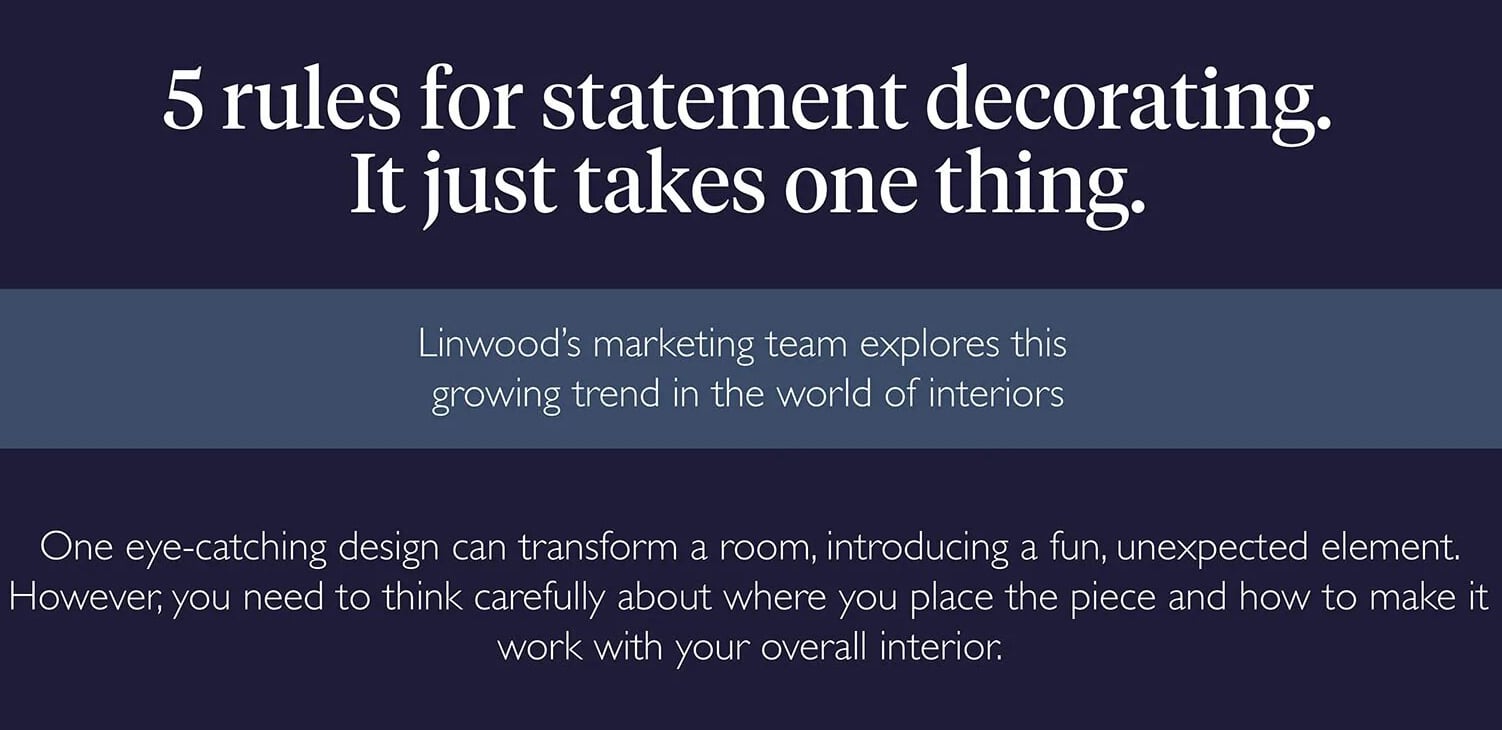 5 rules for statement decorating. It just takes one thing.

Linwood's marketing team explores this growing trend in the world of interiors

One eye-catching design can transform a room, introducing a fun, unexpected element. However, you need to think carefully about where you place the piece and how to make it work with your overall interior.